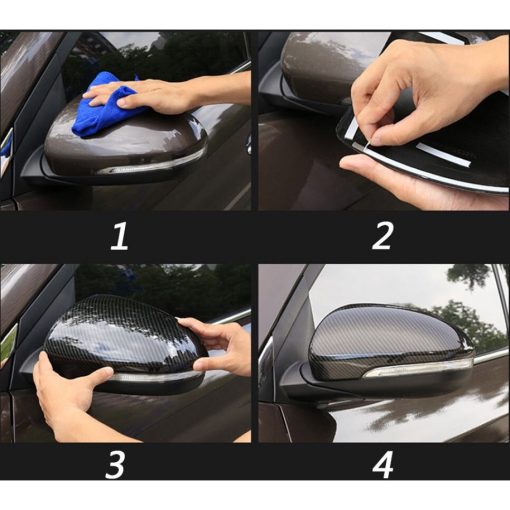 1

2

3

4